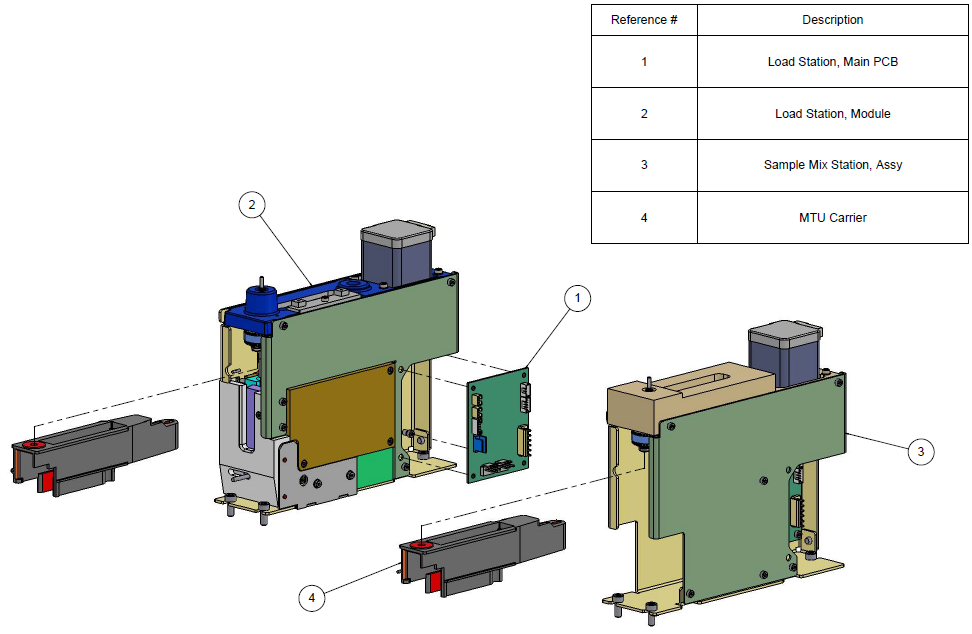 | Reference # | Description |
|---|---|
| 1 | Load Station, Main PCB |
| 2 | Load Station, Module |
| 3 | Sample Mix Station, Assy |
| 4 | MTU Carrier |

2

1

3

4